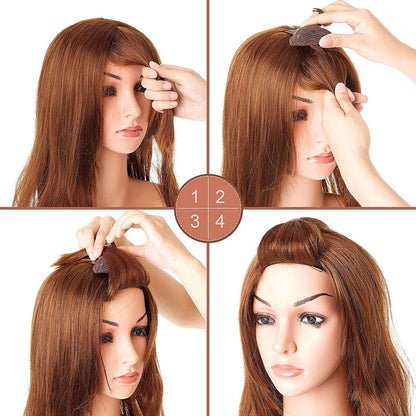 1 2
3 4