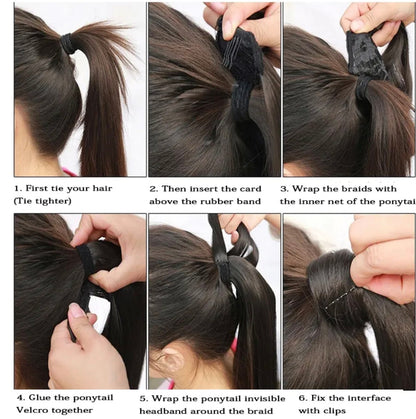 1. First tie your hair
(Tie tighter)

2. Then insert the card
above the rubber band

3. Wrap the braids with
the inner net of the ponytai

4. Glue the ponytail
Velcro together

5. Wrap the ponytail invisible
headband around the braid

6. Fix the interface
with clips