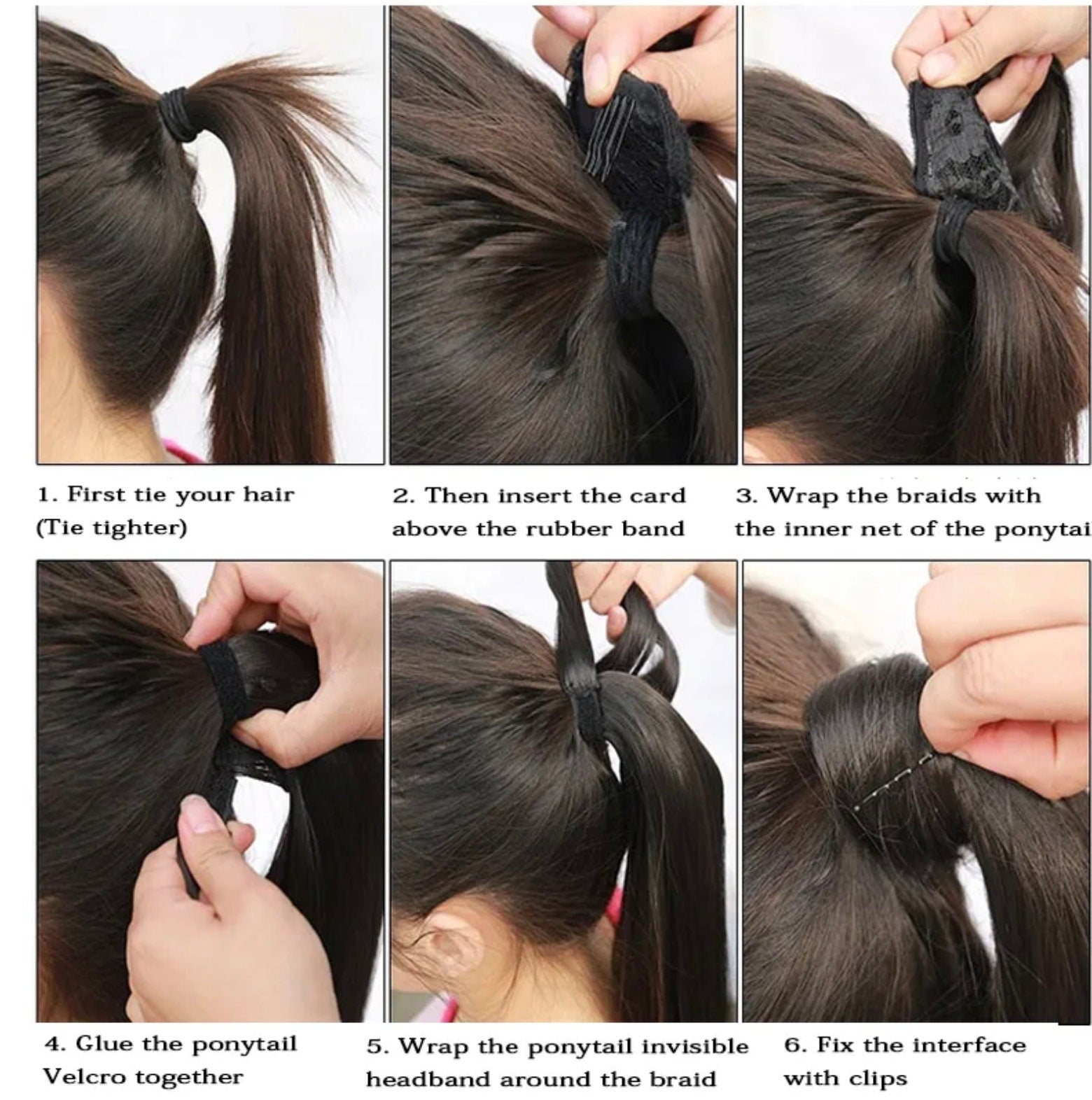 1. First tie your hair (Tie tighter)

2. Then insert the card above the rubber band

3. Wrap the braids with the inner net of the ponytai

4. Glue the ponytail Velcro together

5. Wrap the ponytail invisible headband around the braid

6. Fix the interface with clips