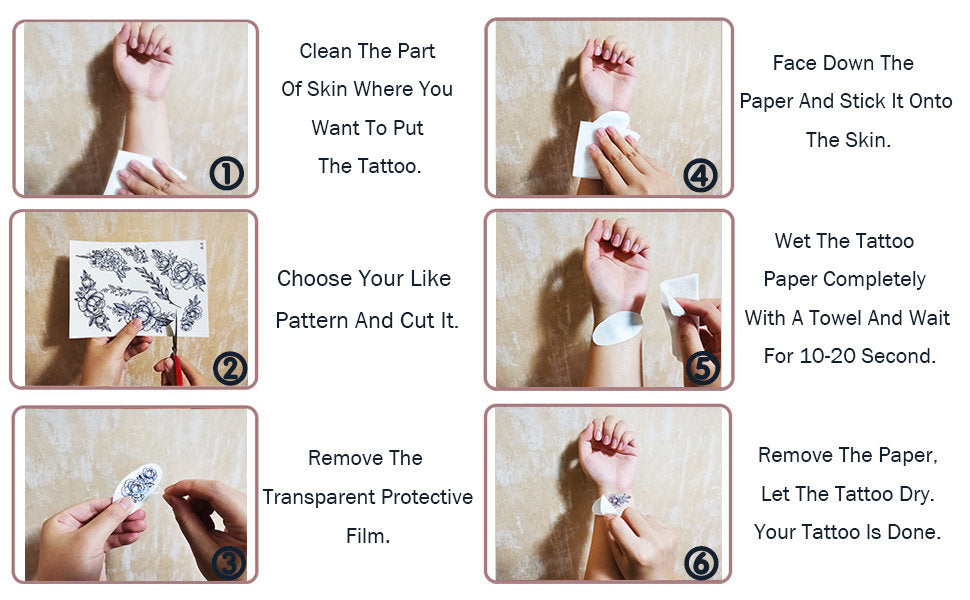 ①

Clean The Part Of Skin Where You Want To Put The Tattoo.

②

Choose Your Like Pattern And Cut It.

③

Remove The Transparent Protective Film.

④

Face Down The Paper And Stick It Onto The Skin.

⑤

Wet The Tattoo Paper Completely With A Towel And Wait For 10-20 Second.

⑥

Remove The Paper, Let The Tattoo Dry. Your Tattoo Is Done.