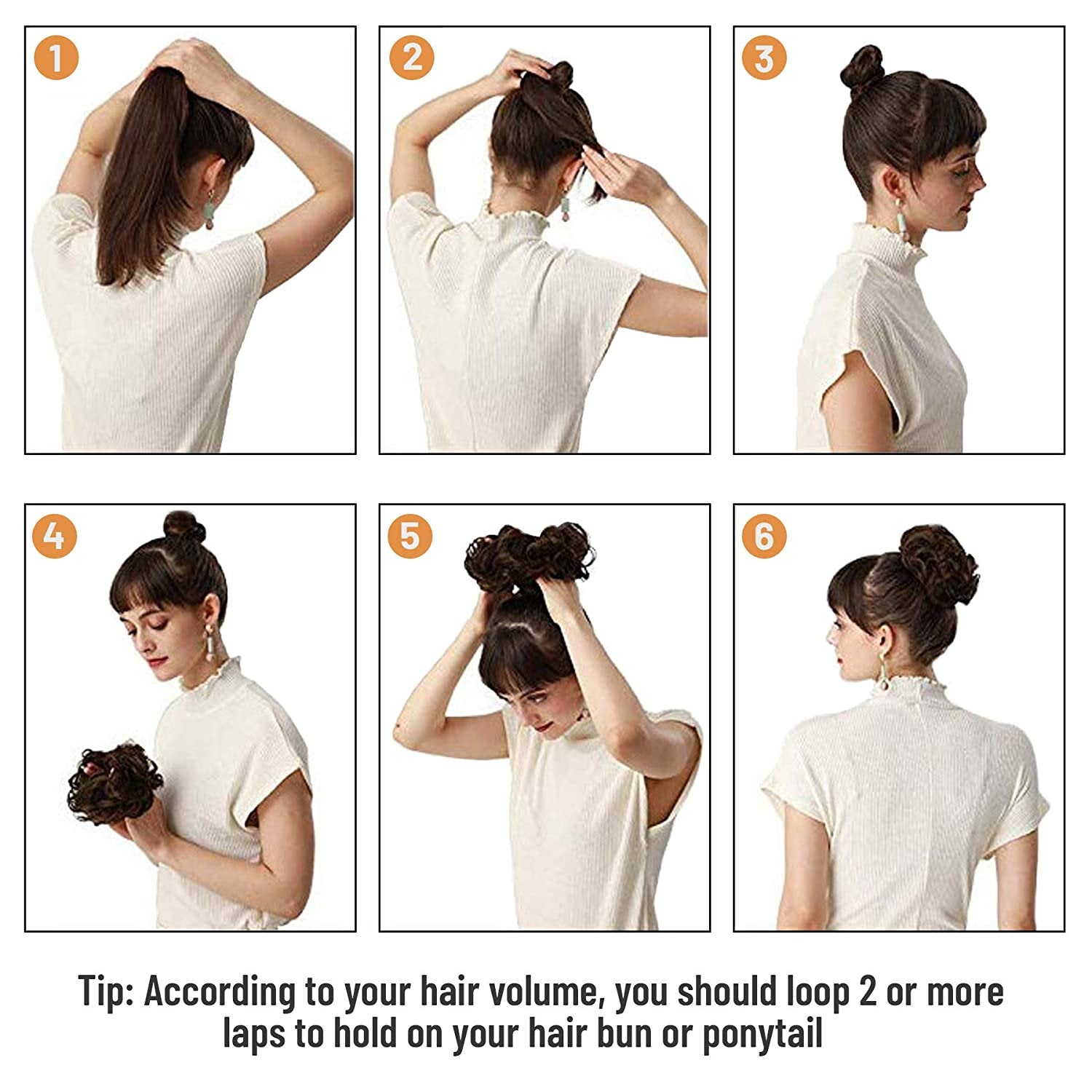 1

2

3

4

5

6

Tip: According to your hair volume, you should loop 2 or more laps to hold on your hair bun or ponytail