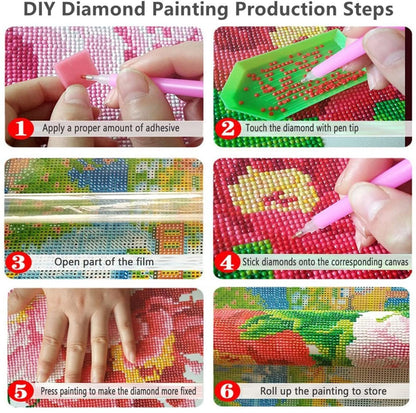 DIY Diamond Painting Production Steps

1 Apply a proper amount of adhesive

2 Touch the diamond with pen tip

3 Open part of the film

4 Stick diamonds onto the corresponding canvas

5 Press painting to make the diamond more fixed

6 Roll up the painting to store