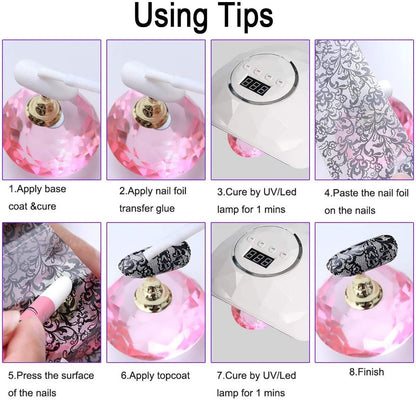 Using Tips

1.Apply base coat &cure

2.Apply nail foil transfer glue

3.Cure by UV/Led lamp for 1 mins

4.Paste the nail foil on the nails

5.Press the surface of the nails

6.Apply topcoat

7.Cure by UV/Led lamp for 1 mins

8.Finish