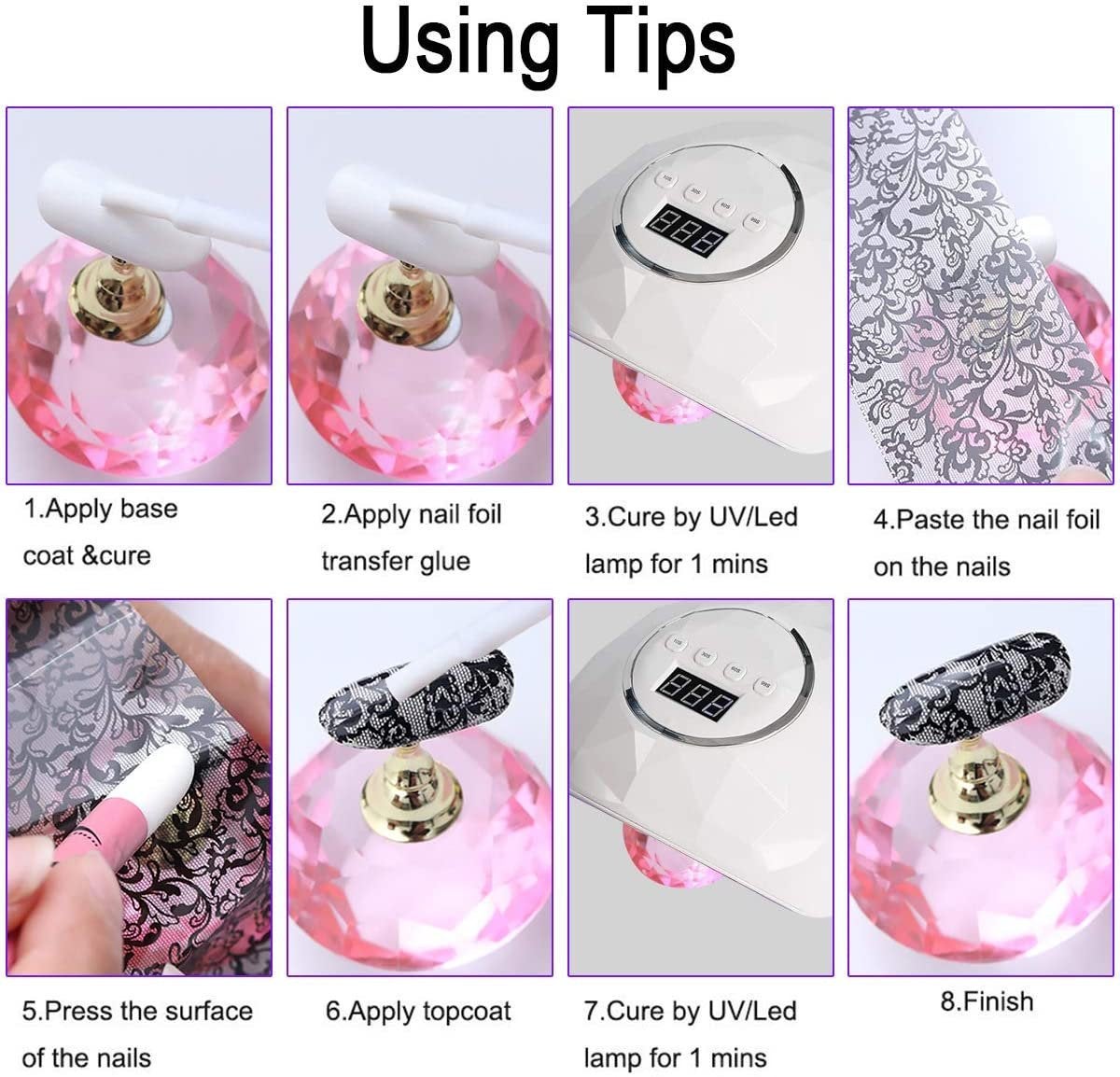 Using Tips

1.Apply base coat &cure

2.Apply nail foil transfer glue

3.Cure by UV/Led lamp for 1 mins

4.Paste the nail foil on the nails

5.Press the surface of the nails

6.Apply topcoat

7.Cure by UV/Led lamp for 1 mins

8.Finish