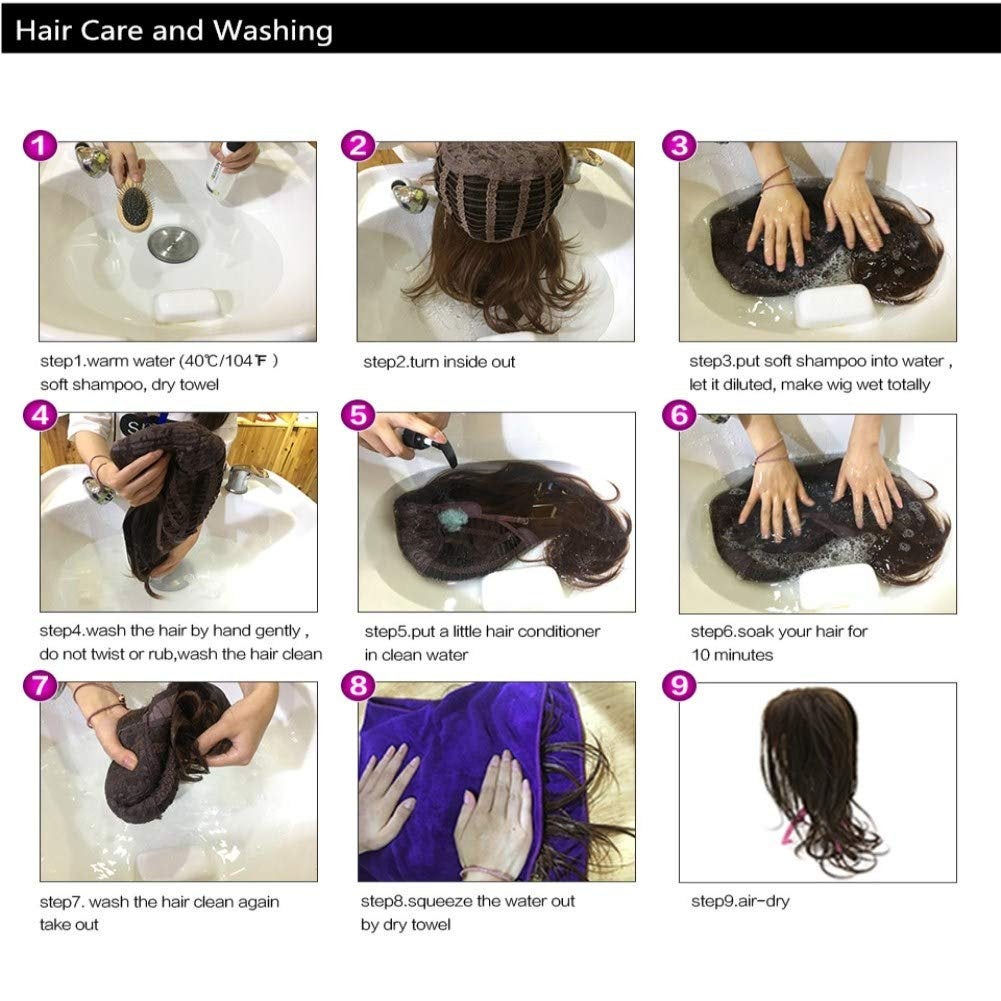 Hair Care and Washing

1

step1.warm water (40℃/104℉) soft shampoo, dry towel

2

step2.turn inside out

3

step3.put soft shampoo into water , let it diluted, make wig wet totally

4

step4.wash the hair by hand gently , do not twist or rub,wash the hair clean

5

step5.put a little hair conditioner in clean water

6

step6.soak your hair for 10 minutes

7

step7. wash the hair clean again take out

8

step8.squeeze the water out by dry towel

9

step9.air-dry