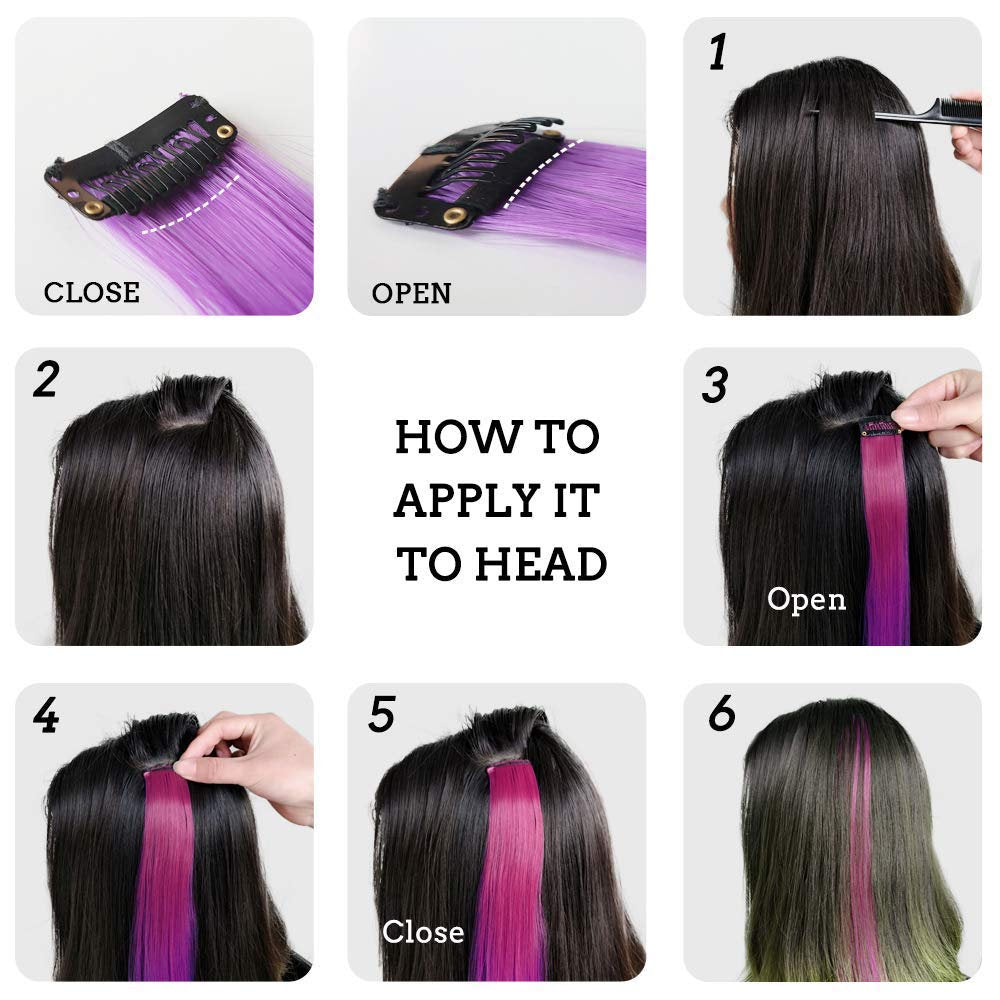 CLOSE

OPEN

1

2

HOW TO APPLY IT TO HEAD

3

Open

4

5

Close

6