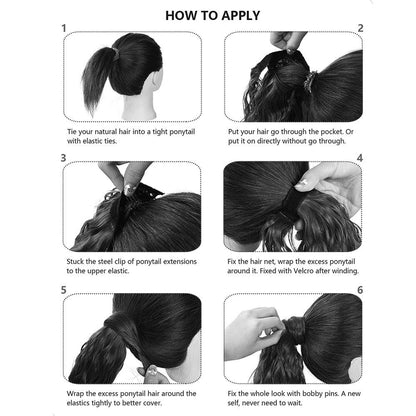 HOW TO APPLY

1

Tie your natural hair into a tight ponytail with elastic ties.

2

Put your hair go through the pocket. Or put it on directly without go through.

3

Stuck the steel clip of ponytail extensions to the upper elastic.

4

Fix the hair net, wrap the excess ponytail around it. Fixed with Velcro after winding.

5

Wrap the excess ponytail hair around the elastics tightly to better cover.

6

Fix the whole look with bobby pins. A new self, never need to wait.