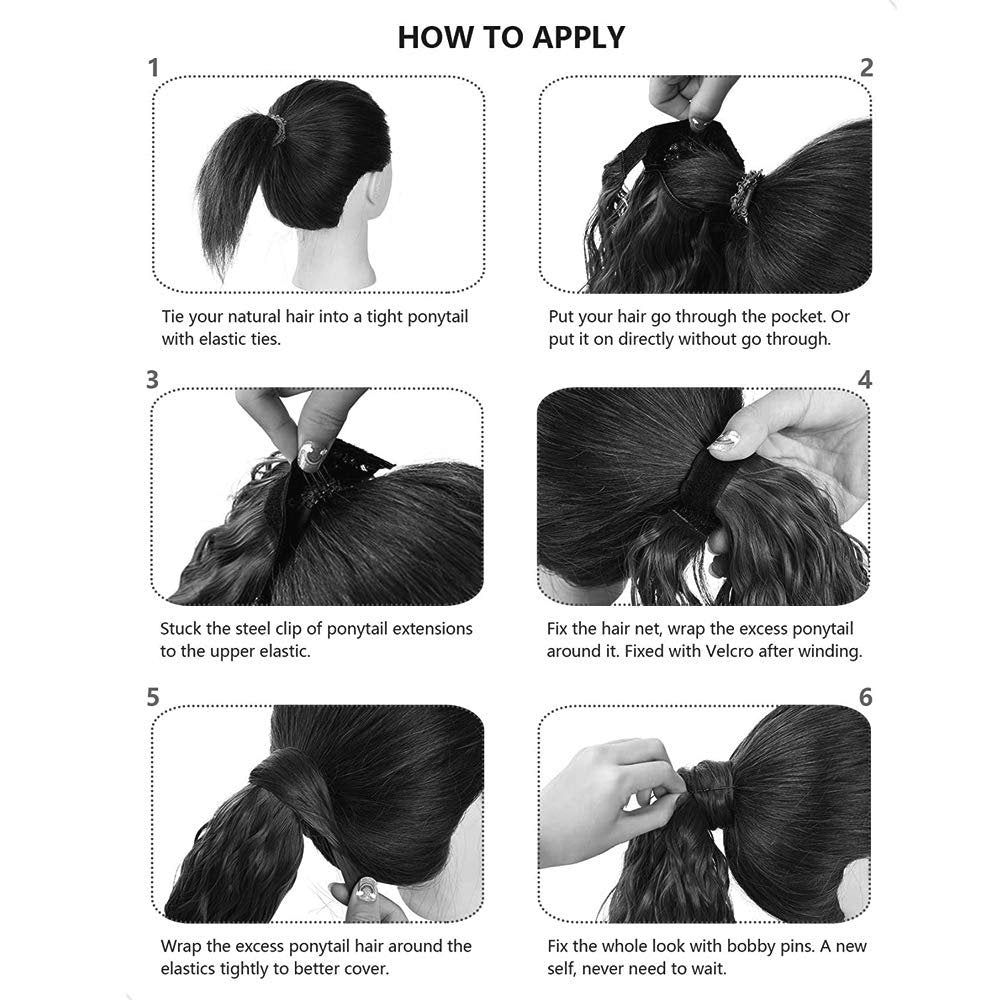 HOW TO APPLY

1

Tie your natural hair into a tight ponytail with elastic ties.

2

Put your hair go through the pocket. Or put it on directly without go through.

3

Stuck the steel clip of ponytail extensions to the upper elastic.

4

Fix the hair net, wrap the excess ponytail around it. Fixed with Velcro after winding.

5

Wrap the excess ponytail hair around the elastics tightly to better cover.

6

Fix the whole look with bobby pins. A new self, never need to wait.