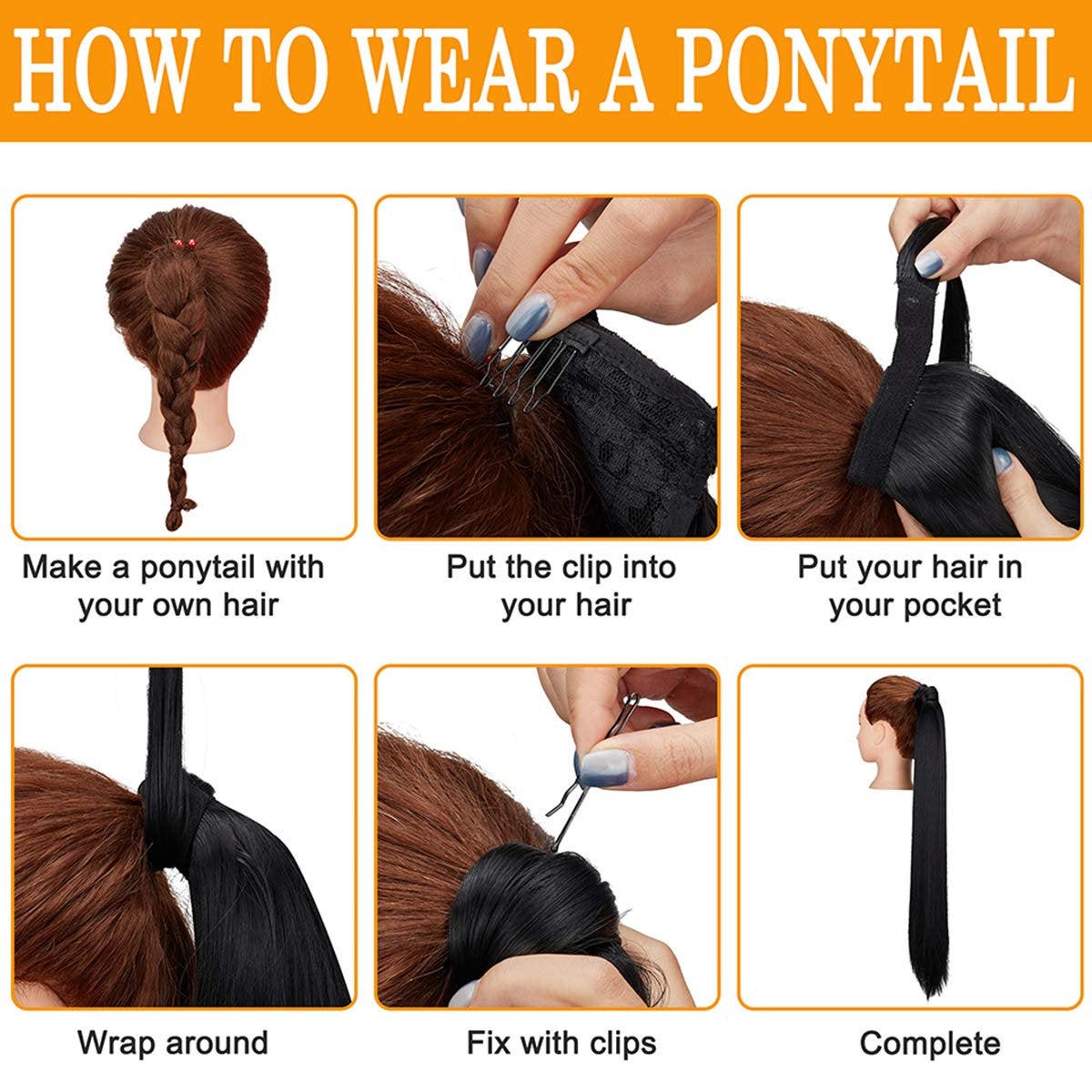 HOW TO WEAR A PONYTAIL

Make a ponytail with your own hair

Put the clip into your hair

Put your hair in your pocket

Wrap around

Fix with clips

Complete