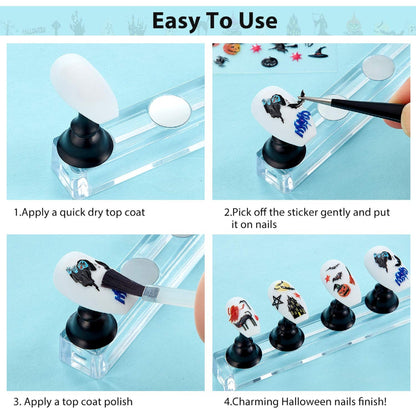 Easy To Use

1.Apply a quick dry top coat

2.Pick off the sticker gently and put it on nails

3. Apply a top coat polish

4.Charming Halloween nails finish!