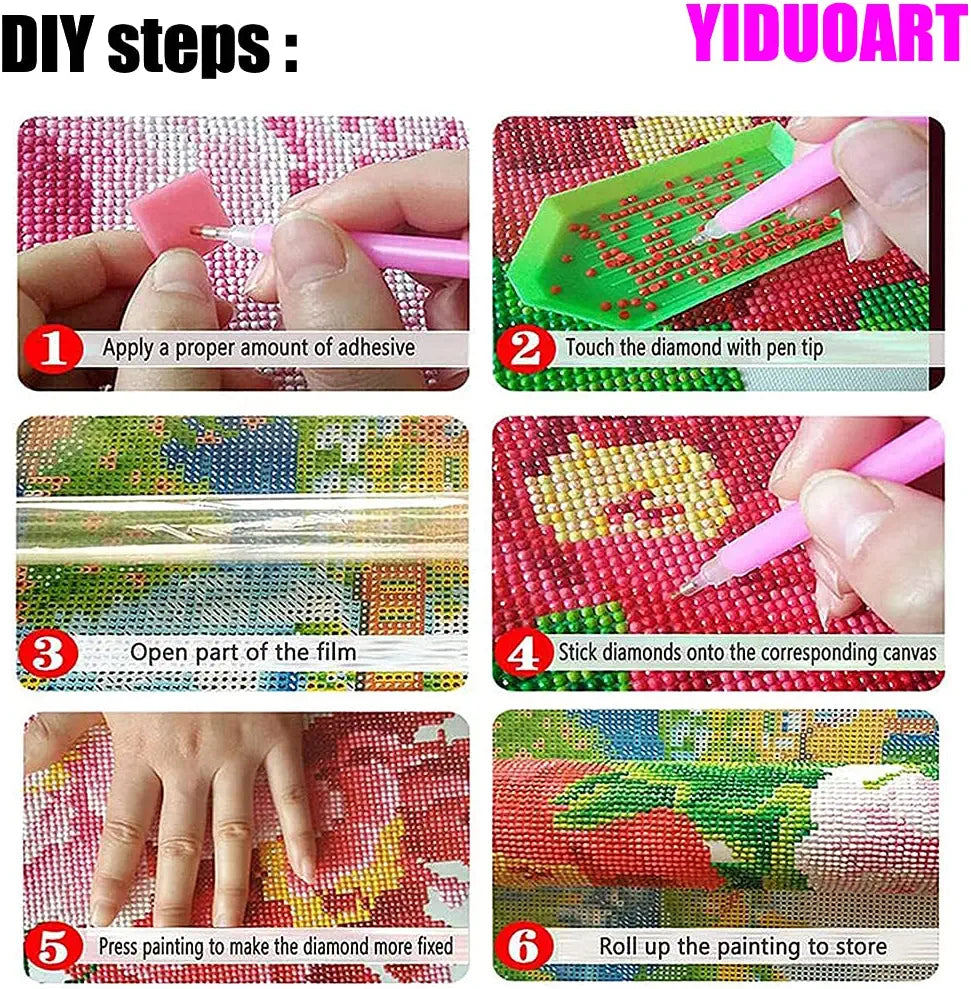 DIY steps :

YIDUOART

1 Apply a proper amount of adhesive

2 Touch the diamond with pen tip

3 Open part of the film

4 Stick diamonds onto the corresponding canvas

5 Press painting to make the diamond more fixed

6 Roll up the painting to store