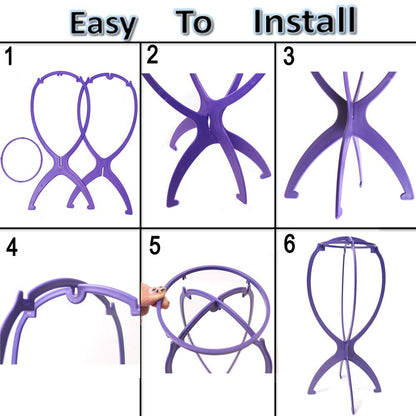 Easy To Install

1

2

3

4

5

6