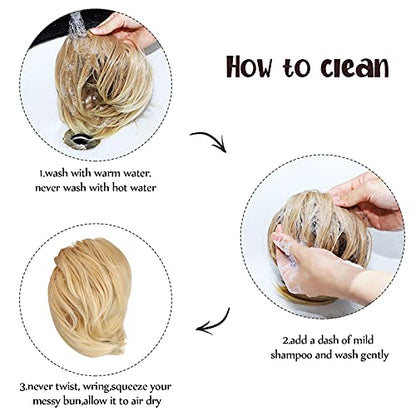 How to clean

1.wash with warm water, never wash with hot water

2.add a dash of mild shampoo and wash gently

3.never twist, wring,squeeze your messy bun,allow it to air dry