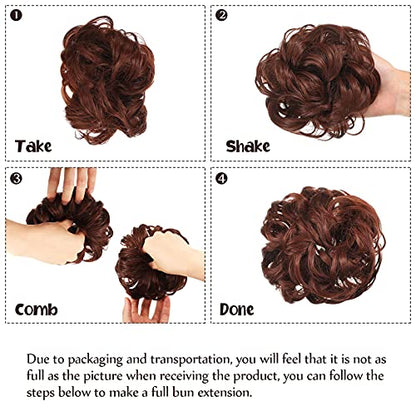 ❶
Take

❷
Shake

❸
Comb

❹
Done

Due to packaging and transportation, you will feel that it is not as full as the picture when receiving the product, you can follow the steps below to make a full bun extension.