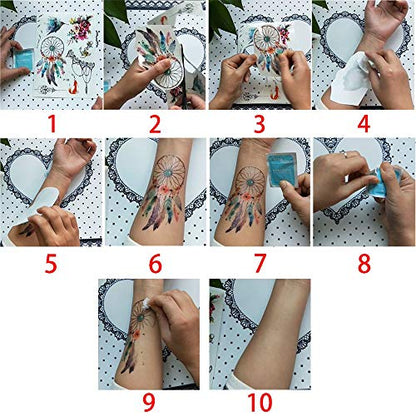 1
2
3
4
5
6
7
8
9
10