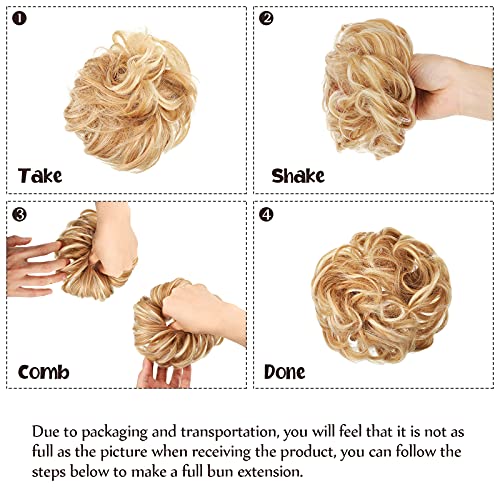 ❶
Take

❷
Shake

❸
Comb

❹
Done

Due to packaging and transportation, you will feel that it is not as full as the picture when receiving the product, you can follow the steps below to make a full bun extension.