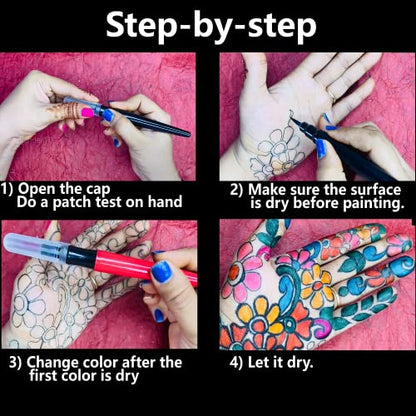 Step-by-step

1) Open the cap
Do a patch test on hand

2) Make sure the surface is dry before painting.

3) Change color after the first color is dry

4) Let it dry.