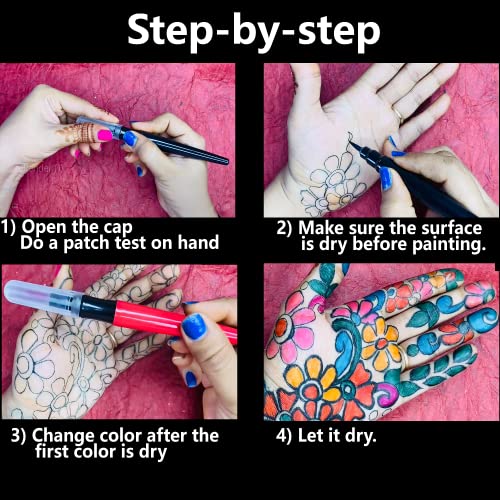 Step-by-step

1) Open the cap
Do a patch test on hand

2) Make sure the surface is dry before painting.

3) Change color after the first color is dry

4) Let it dry.