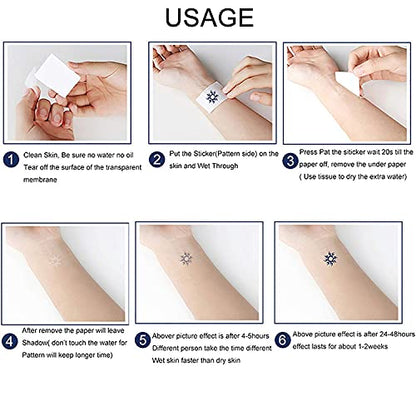 USAGE

1 Clean Skin, Be sure no water no oil Tear off the surface of the transparent membrane

2 Put the Sticker(Pattern side) on the skin and Wet Through

3 Press Pat the siticker wait 20s till the paper off, remove the under paper ( Use tissue to dry the extra water)

4 After remove the paper will leave Shadow( don't touch the water for Pattern will keep longer time)

5 Abover picture effect is after 4-5hours Different person take the time different Wet skin faster than dry skin

6 Above picture effect is after 24-48hours effect lasts for about 1-2weeks