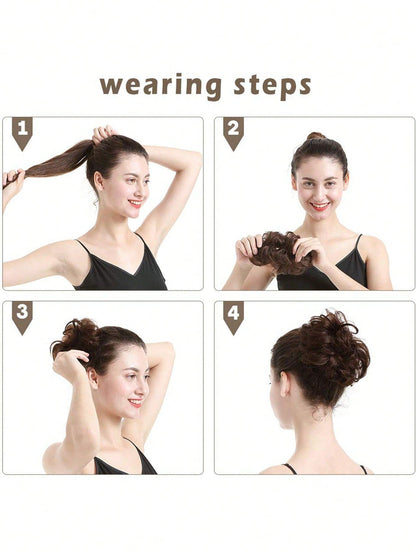 wearing steps

1

2

3

4