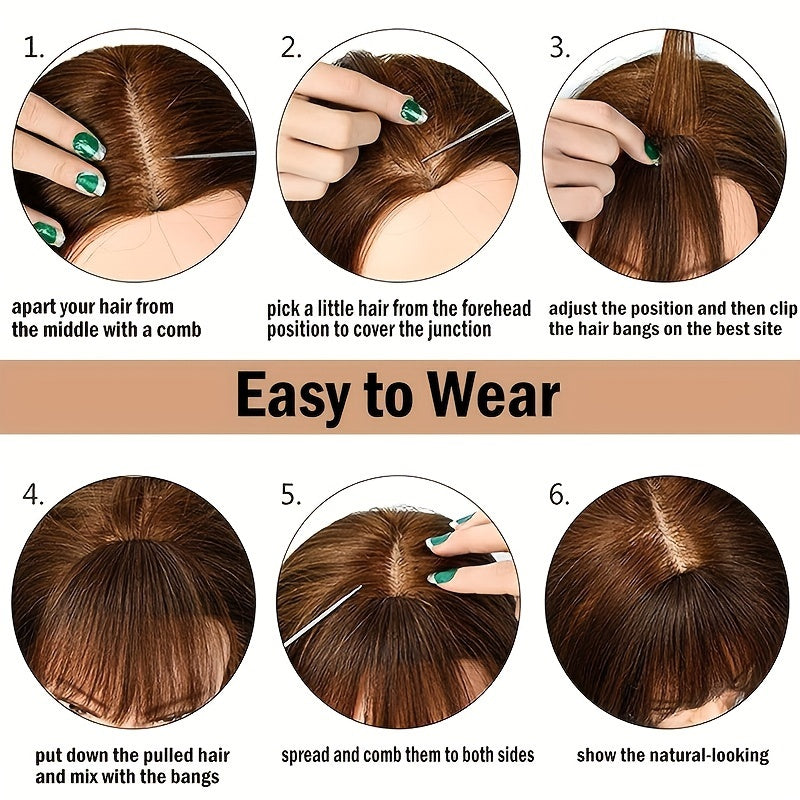 1.

apart your hair from the middle with a comb

2.

pick a little hair from the forehead position to cover the junction

3.

adjust the position and then clip the hair bangs on the best site

Easy to Wear

4.

put down the pulled hair and mix with the bangs

5.

spread and comb them to both sides

6.

show the natural-looking