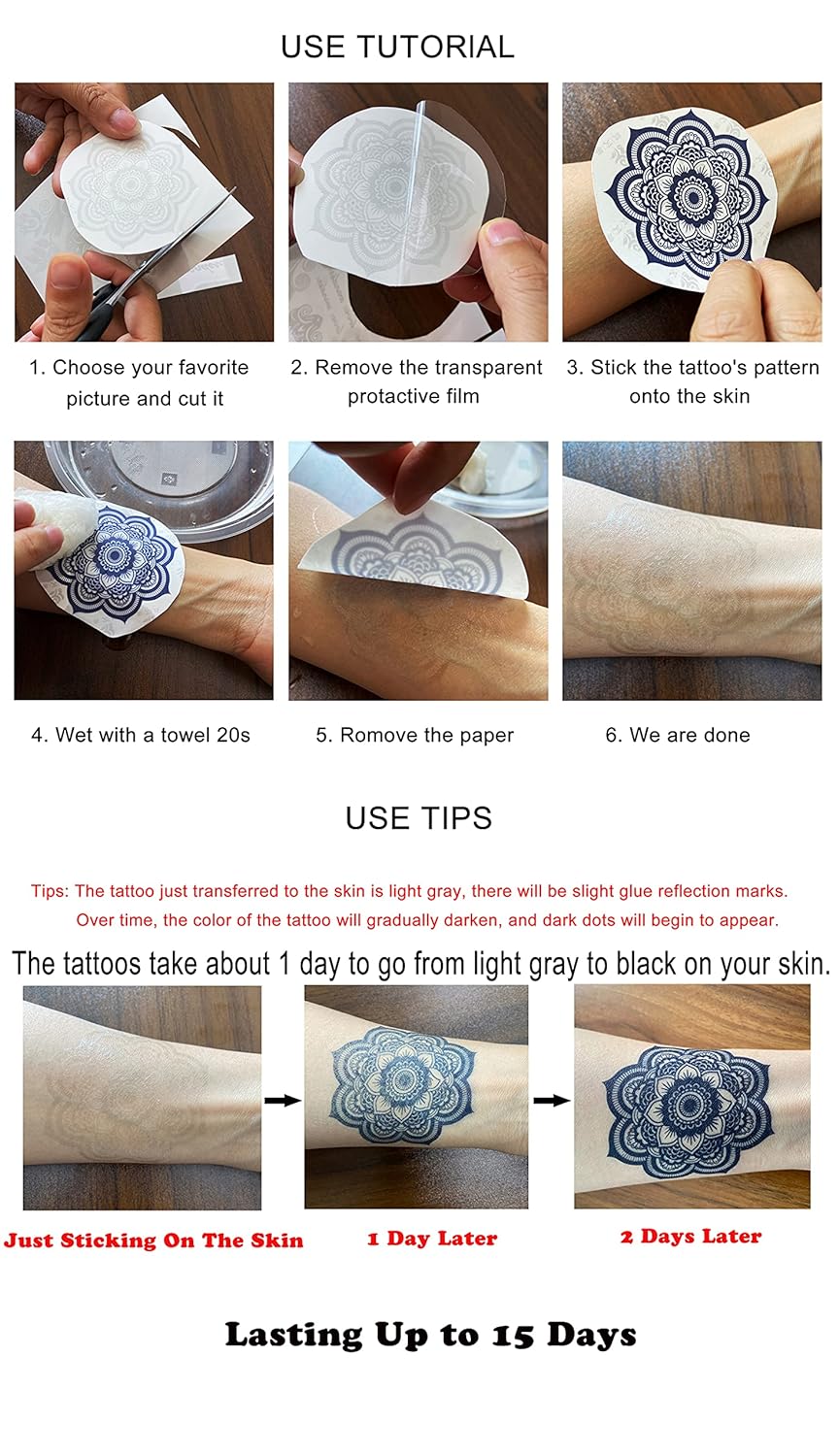 USE TUTORIAL

1. Choose your favorite picture and cut it

2. Remove the transparent protactive film

3. Stick the tattoo's pattern onto the skin

4. Wet with a towel 20s

5. Romove the paper

6. We are done

USE TIPS

Tips: The tattoo just transferred to the skin is light gray, there will be slight glue reflection marks. Over time, the color of the tattoo will gradually darken, and dark dots will begin to appear.

The tattoos take about 1 day to go from light gray to black on your skin.

Just Sticking On The Skin

1 Day Later

2 Days Later

Lasting Up to 15 Days