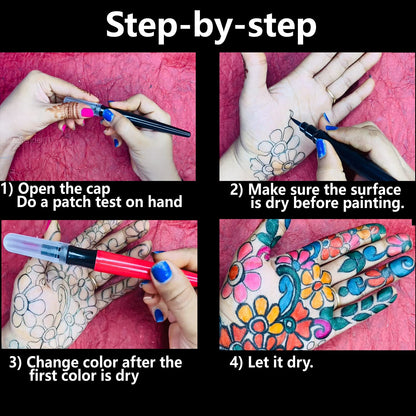 Step-by-step

1) Open the cap
Do a patch test on hand

2) Make sure the surface is dry before painting.

3) Change color after the first color is dry

4) Let it dry.