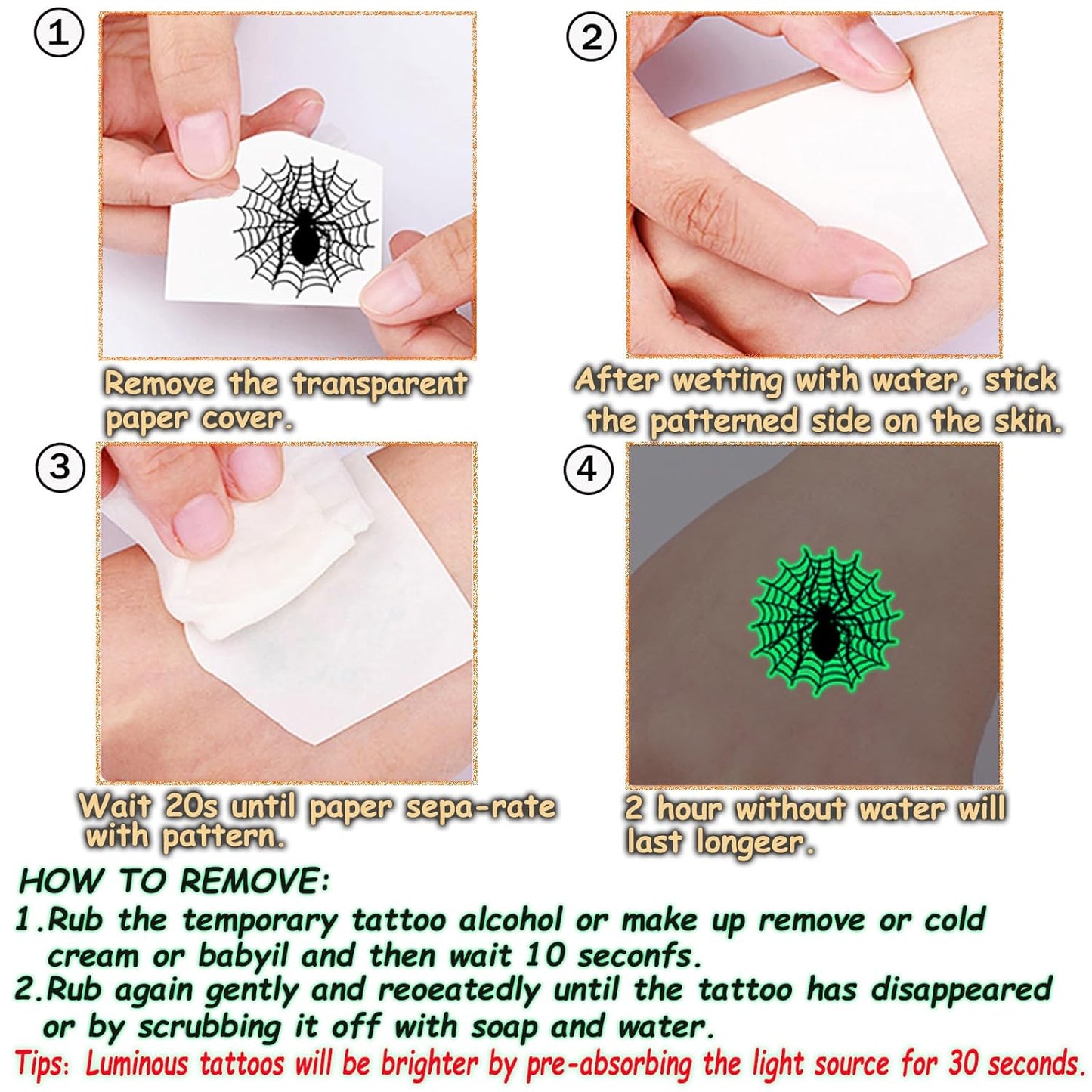 1

Remove the transparent paper cover.

2

After wetting with water, stick the patterned side on the skin.

3

Wait 20s until paper sepa-rate with pattern.

4

2 hour without water will last longeer.

HOW TO REMOVE:

1.Rub the temporary tattoo alcohol or make up remove or cold cream or babyil and then wait 10 seconfs.

2.Rub again gently and reoeatedly until the tattoo has disappeared or by scrubbing it off with soap and water.

Tips: Luminous tattoos will be brighter by pre-absorbing the light source for 30 seconds.