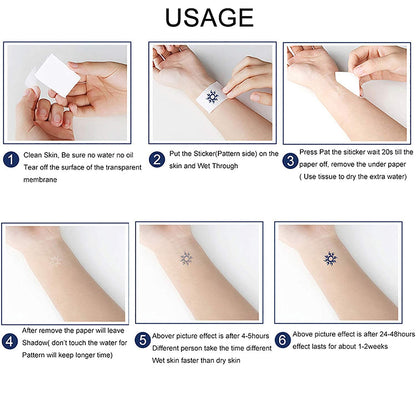 USAGE

1 Clean Skin, Be sure no water no oil Tear off the surface of the transparent membrane

2 Put the Sticker(Pattern side) on the skin and Wet Through

3 Press Pat the siticker wait 20s till the paper off, remove the under paper ( Use tissue to dry the extra water)

4 After remove the paper will leave Shadow( don't touch the water for Pattern will keep longer time)

5 Abover picture effect is after 4-5hours Different person take the time different Wet skin faster than dry skin

6 Above picture effect is after 24-48hours effect lasts for about 1-2weeks