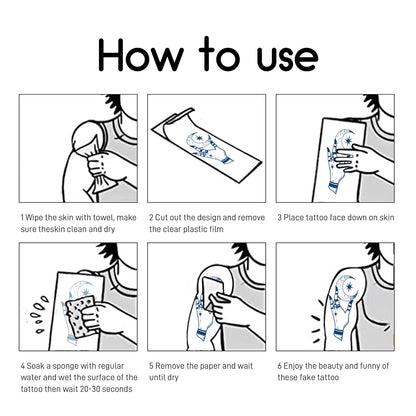 How to use

1 Wipe the skin with towel, make sure theskin clean and dry

2 Cut out the design and remove the clear plastic film

3 Place tattoo face down on skin

4 Soak a sponge with regular water and wet the surface of the tattoo then wait 20-30 seconds

5 Remove the paper and wait until dry

6 Enjoy the beauty and funny of these fake tattoo