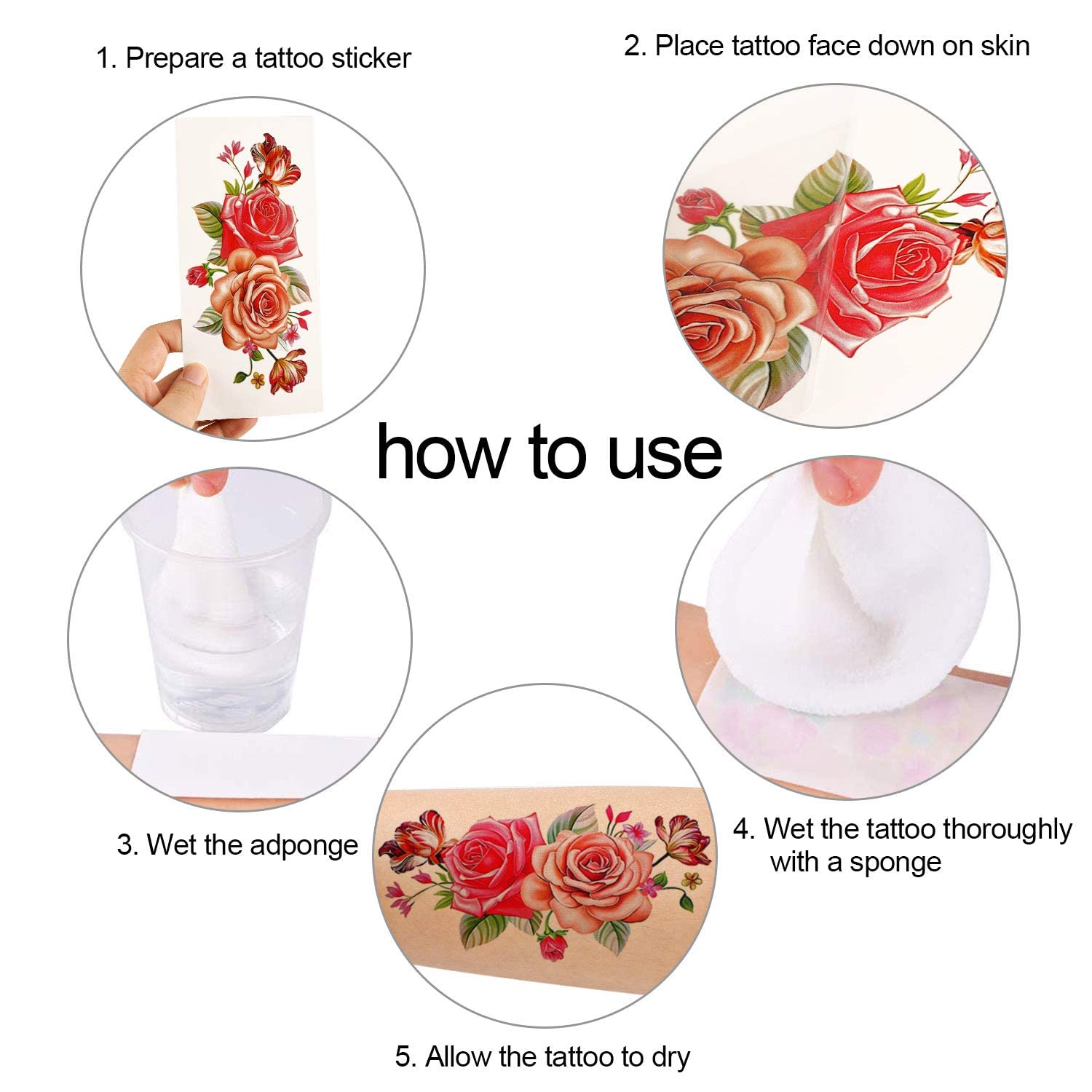 1. Prepare a tattoo sticker

2. Place tattoo face down on skin

how to use

3. Wet the adponge

4. Wet the tattoo thoroughly with a sponge

5. Allow the tattoo to dry