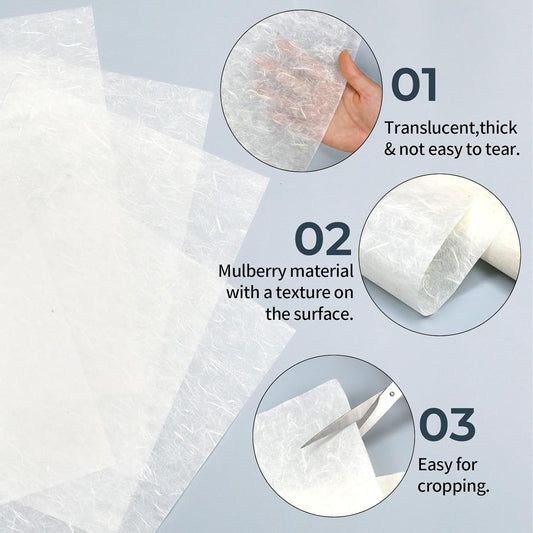 01
Translucent,thick & not easy to tear.

02
Mulberry material with a texture on the surface.

03
Easy for cropping.