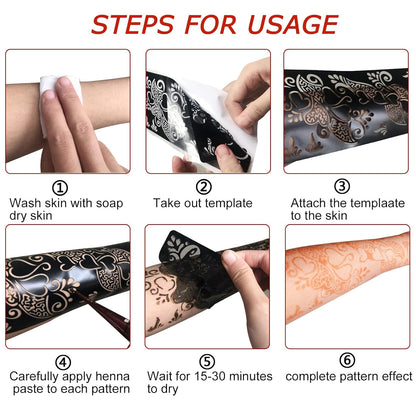 STEPS FOR USAGE

①
Wash skin with soap dry skin

②
Take out template

③
Attach the templaate to the skin

④
Carefully apply henna paste to each pattern

⑤
Wait for 15-30 minutes to dry

⑥
complete pattern effect