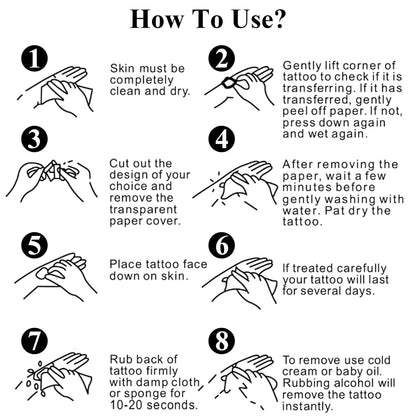 How To Use?

1

Skin must be completely clean and dry.

2

Gently lift corner of tattoo to check if it is transferring. If it has transferred, gently peel off paper. If not, press down again and wet again.

3

Cut out the design of your choice and remove the transparent paper cover.

4

After removing the paper, wait a few minutes before gently washing with water. Pat dry the tattoo.

5

Place tattoo face down on skin.

6

If treated carefully your tattoo will last for several days.

7

Rub back of tattoo firmly with damp cloth or sponge for 10-20 seconds.

8

To remove use cold cream or baby oil. Rubbing alcohol will remove the tattoo instantly.