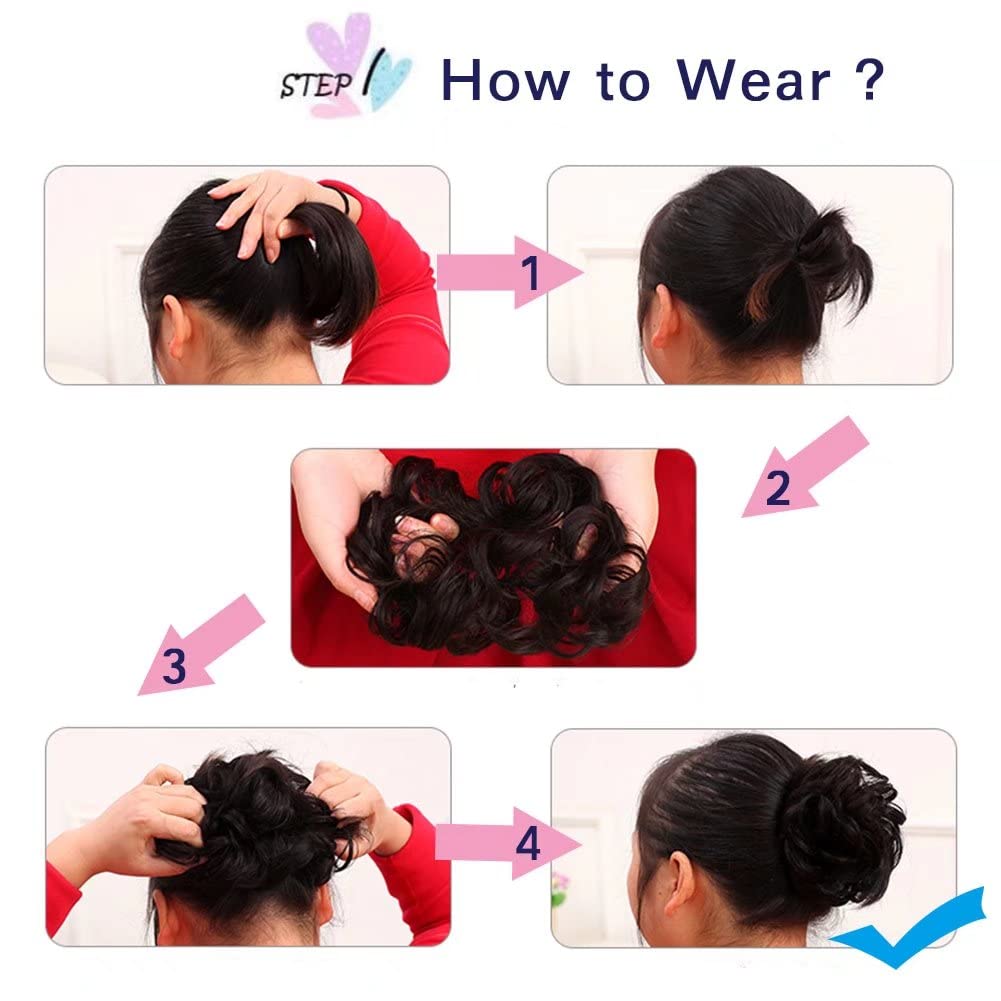 STEP How to Wear ?

1

2

3

4