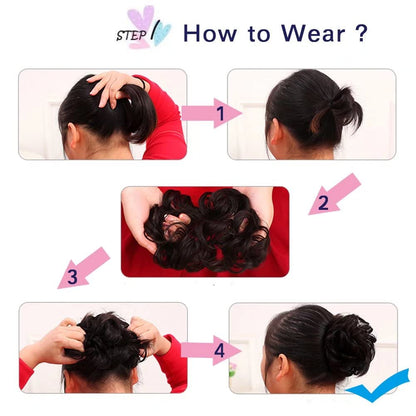 STEP How to Wear ?

1

2

3

4