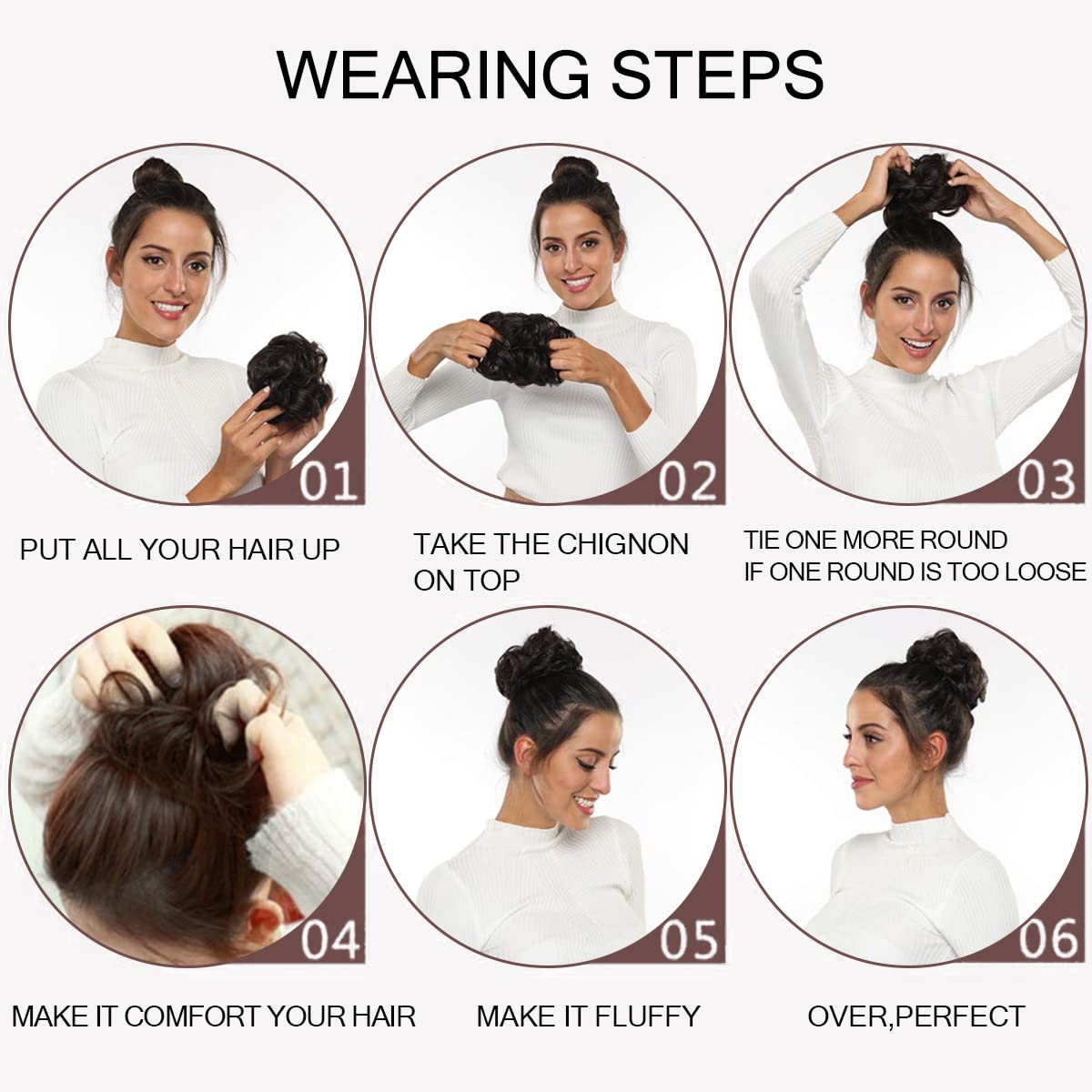 WEARING STEPS

01

PUT ALL YOUR HAIR UP

02

TAKE THE CHIGNON ON TOP

03

TIE ONE MORE ROUND
IF ONE ROUND IS TOO LOOSE

04

MAKE IT COMFORT YOUR HAIR

05

MAKE IT FLUFFY

06

OVER,PERFECT