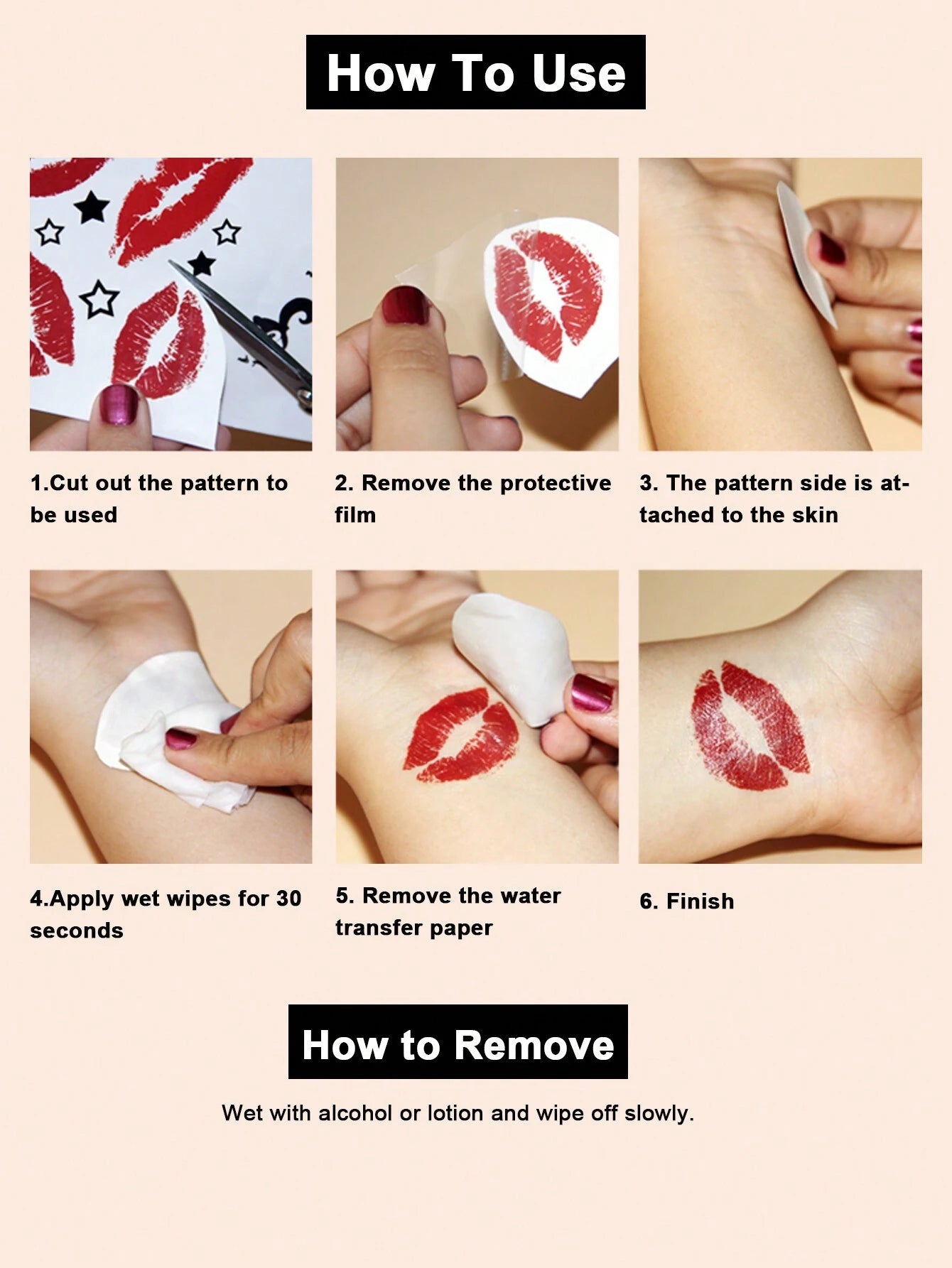 How To Use

1.Cut out the pattern to be used

2. Remove the protective film

3. The pattern side is attached to the skin

4.Apply wet wipes for 30 seconds

5. Remove the water transfer paper

6. Finish

How to Remove

Wet with alcohol or lotion and wipe off slowly.