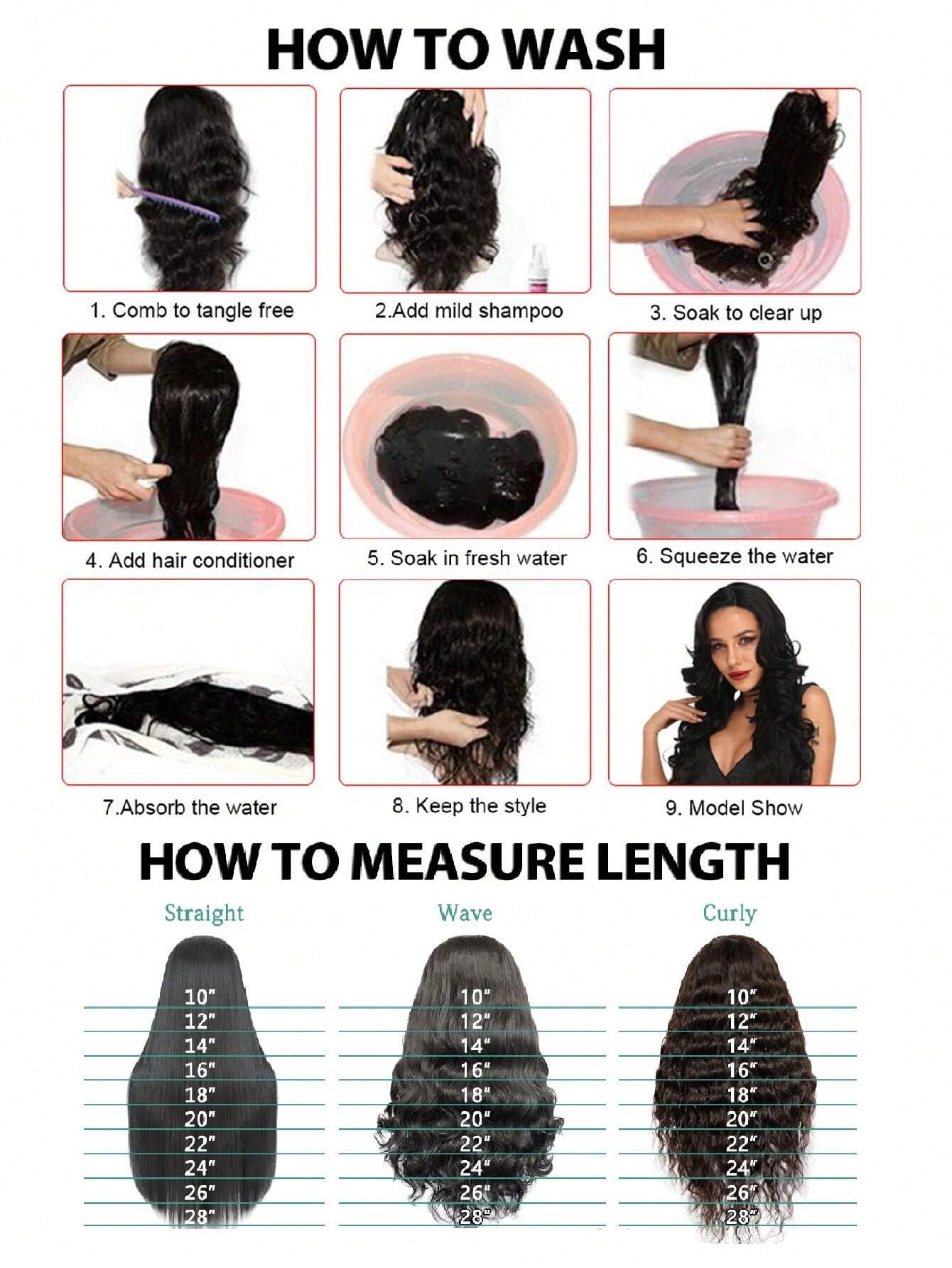 HOW TO WASH

1. Comb to tangle free

2.Add mild shampoo

3. Soak to clear up

4. Add hair conditioner

5. Soak in fresh water

6. Squeeze the water

7.Absorb the water

8. Keep the style

9. Model Show

HOW TO MEASURE LENGTH

Straight
10"
12"
14"
16"
18"
20"
22"
24"
26"
28"

Wave
10"
12"
14"
16"
18"
20"
22"
24"
26"
28"

Curly
10"
12"
14"
16"
18"
20"
22"
24"
26"
28"