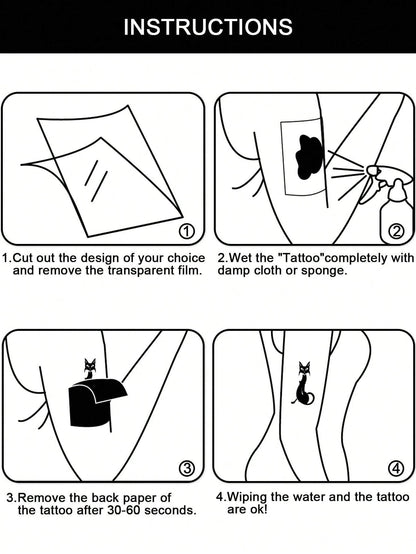 INSTRUCTIONS

①

1.Cut out the design of your choice and remove the transparent film.

②

2.Wet the "Tattoo"completely with damp cloth or sponge.

③

3.Remove the back paper of the tattoo after 30-60 seconds.

④

4.Wiping the water and the tattoo are ok!