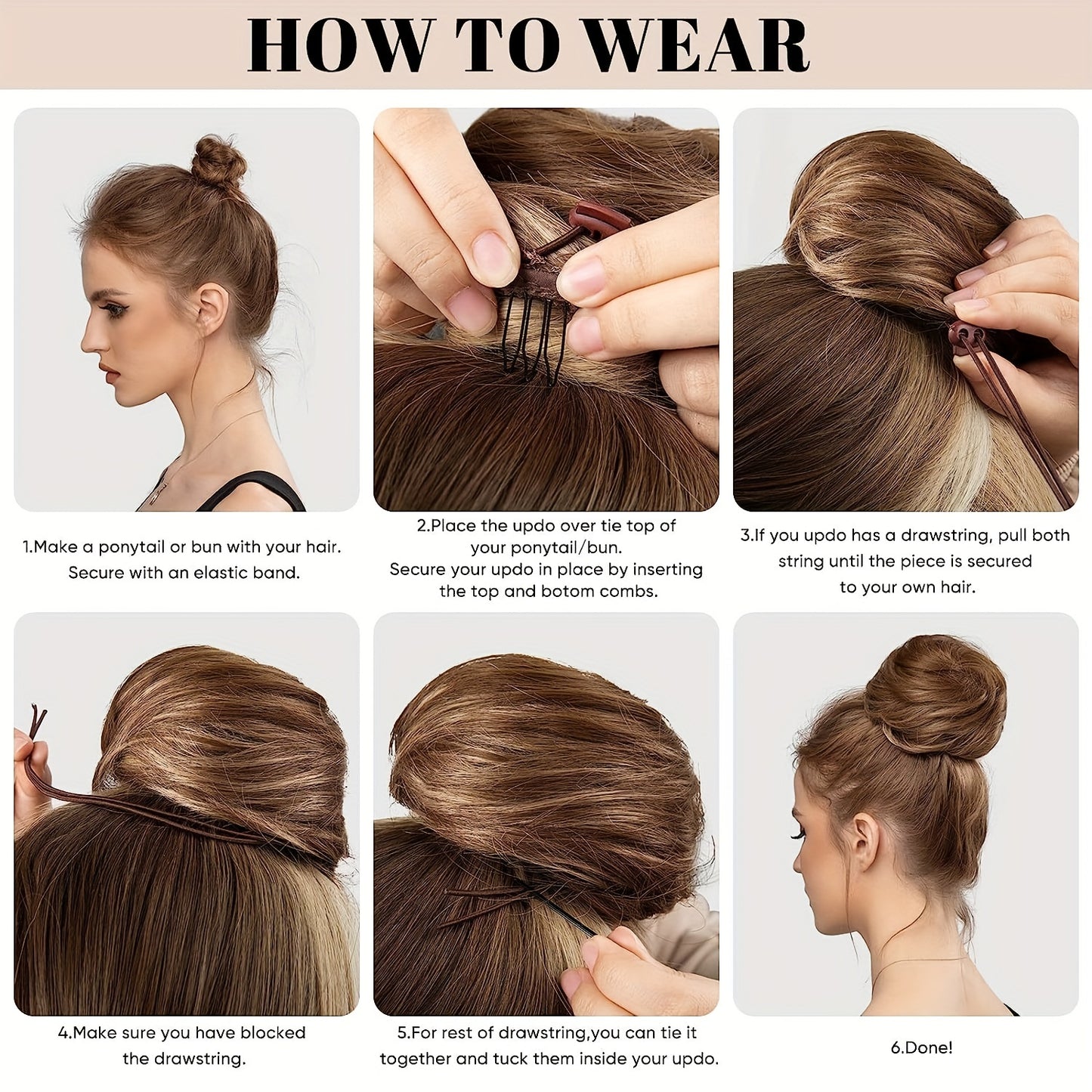 HOW TO WEAR

1.Make a ponytail or bun with your hair. Secure with an elastic band.

2.Place the updo over tie top of your ponytail/bun. Secure your updo in place by inserting the top and botom combs.

3.If you updo has a drawstring, pull both string until the piece is secured to your own hair.

4.Make sure you have blocked the drawstring.

5.For rest of drawstring,you can tie it together and tuck them inside your updo.

6.Done!