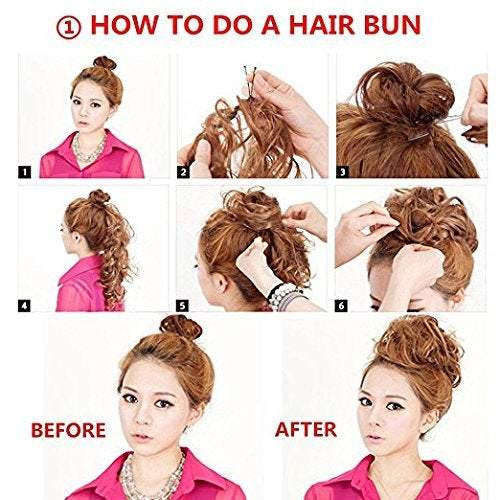 ① HOW TO DO A HAIR BUN

1

2

3

4

5

6

BEFORE

AFTER