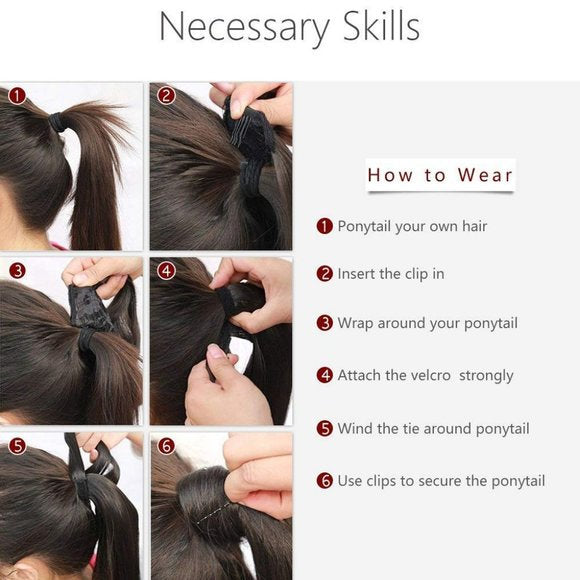 Necessary Skills

1
2
3
4
5
6

How to Wear

1 Ponytail your own hair

2 Insert the clip in

3 Wrap around your ponytail

4 Attach the velcro strongly

5 Wind the tie around ponytail

6 Use clips to secure the ponytail