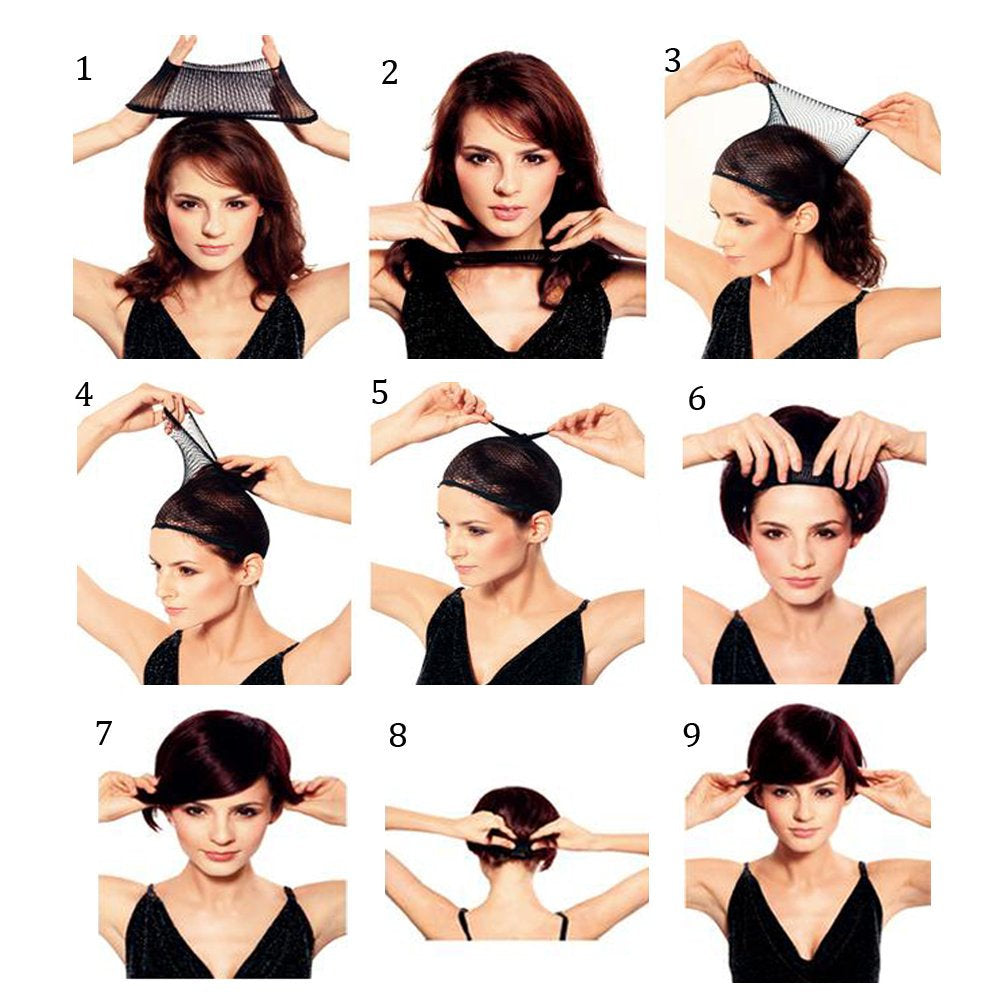 1
2
3
4
5
6
7
8
9