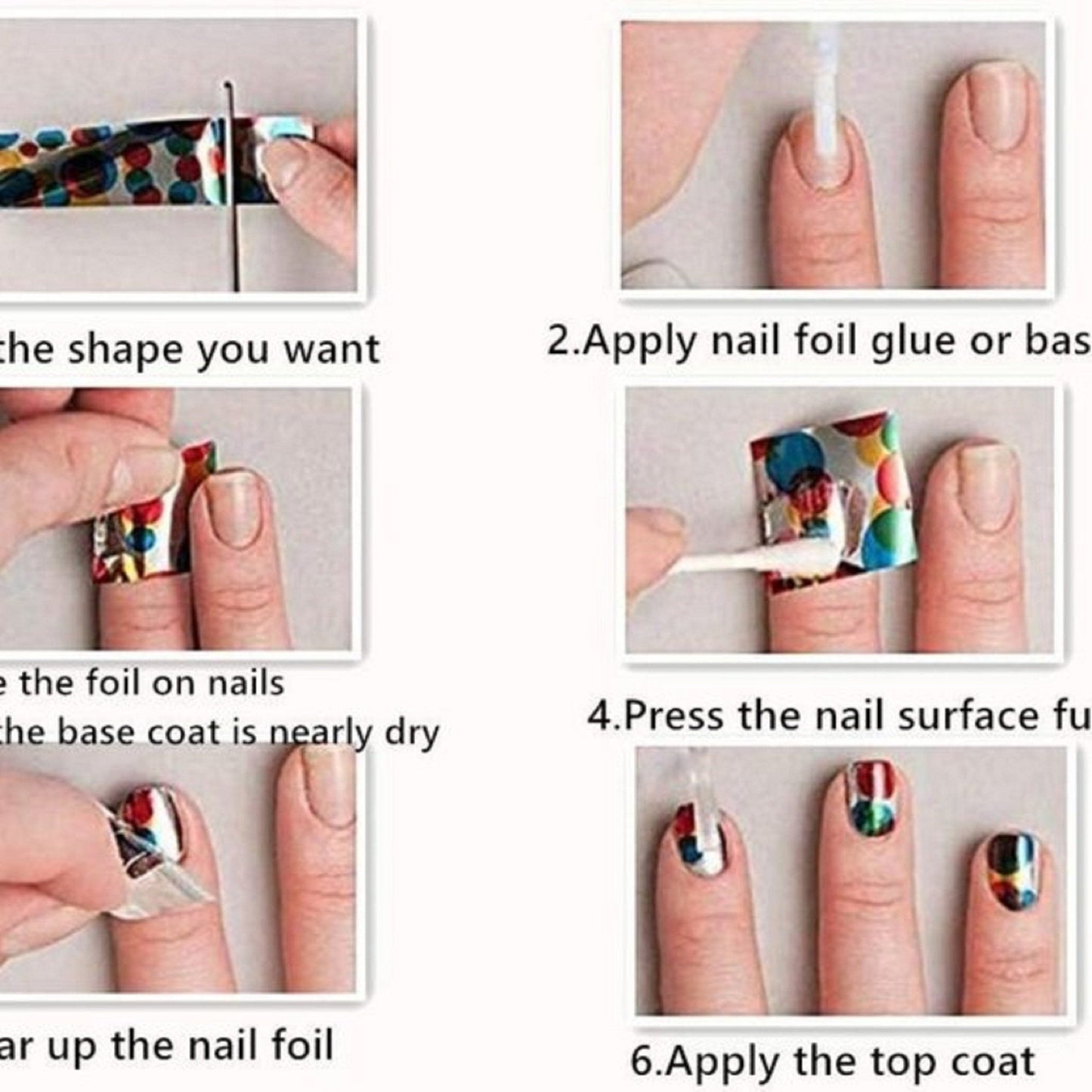 the shape you want

2.Apply nail foil glue or bas

e the foil on nails
the base coat is nearly dry

4.Press the nail surface fu

ar up the nail foil

6.Apply the top coat