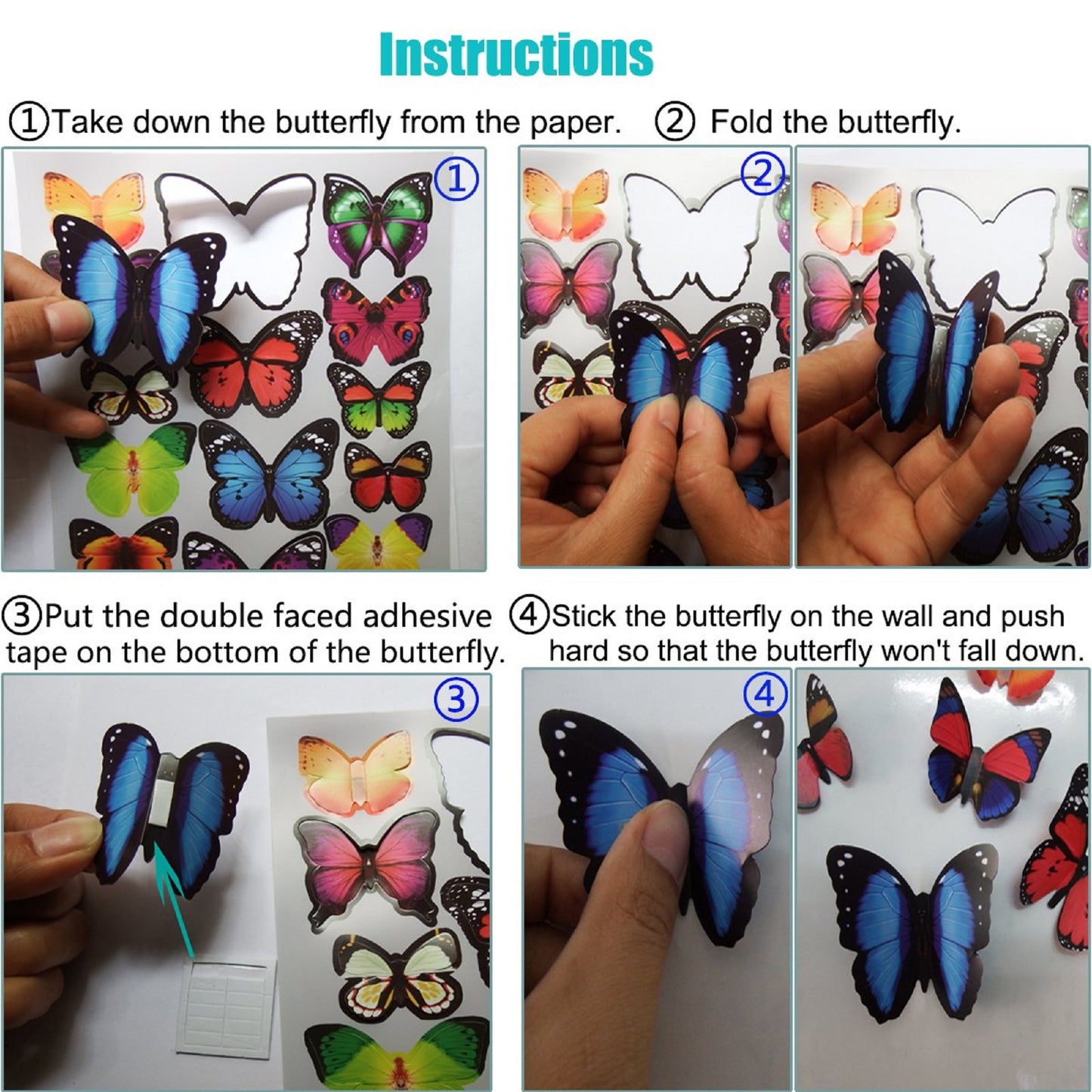 Instructions

①Take down the butterfly from the paper.

② Fold the butterfly.

①

②

③Put the double faced adhesive tape on the bottom of the butterfly.

④Stick the butterfly on the wall and push hard so that the butterfly won't fall down.

③

④