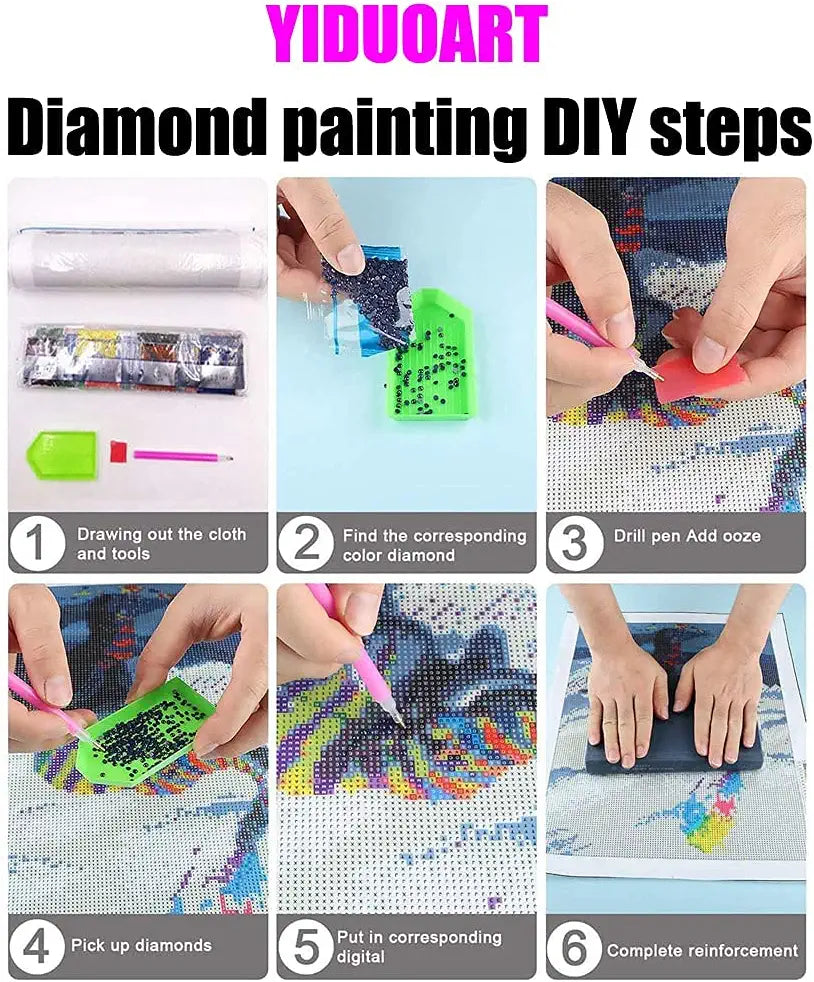 YIDUOART

Diamond painting DIY steps

1 Drawing out the cloth and tools

2 Find the corresponding color diamond

3 Drill pen Add ooze

4 Pick up diamonds

5 Put in corresponding digital

6 Complete reinforcement