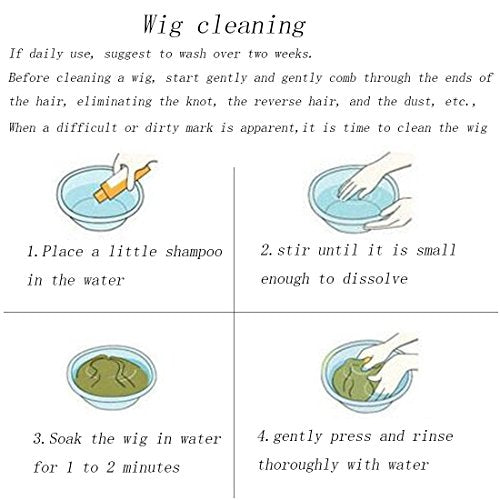 Wig cleaning

If daily use, suggest to wash over two weeks.

Before cleaning a wig, start gently and gently comb through the ends of the hair, eliminating the knot, the reverse hair, and the dust, etc., When a difficult or dirty mark is apparent,it is time to clean the wig

1.Place a little shampoo in the water

2.stir until it is small enough to dissolve

3.Soak the wig in water for 1 to 2 minutes

4.gently press and rinse thoroughly with water