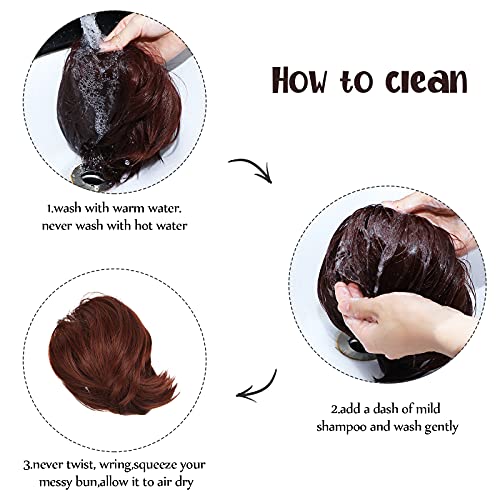 How to clean

1.wash with warm water. never wash with hot water

2.add a dash of mild shampoo and wash gently

3.never twist, wring,squeeze your messy bun,allow it to air dry