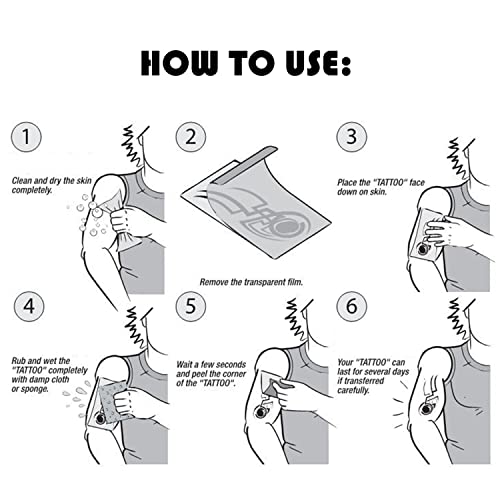 HOW TO USE:

1

Clean and dry the skin completely.

2

Remove the transparent film.

3

Place the "TATTOO" face down on skin.

4

Rub and wet the "TATTOO" completely with damp cloth or sponge.

5

Wait a few seconds and peel the corner of the "TATTOO".

6

Your "TATTOO" can last for several days if transferred carefully.